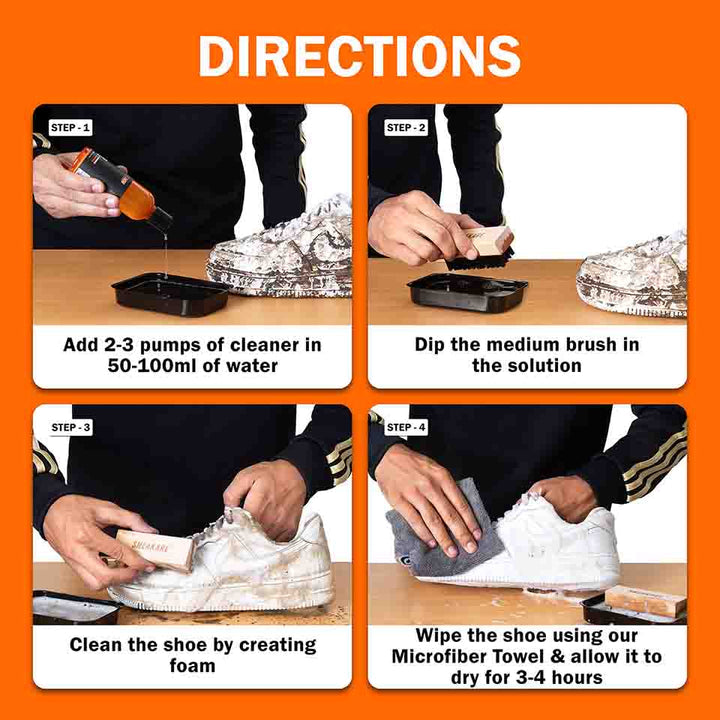 DIRECTIONS

STEP - 1

Add 2-3 pumps of cleaner in 50-100ml of water

STEP - 2

Dip the medium brush in the solution

STEP - 3

SNEAKARE

Clean the shoe by creating foam

STEP - 4

Wipe the shoe using our Microfiber Towel & allow it to dry for 3-4 hours