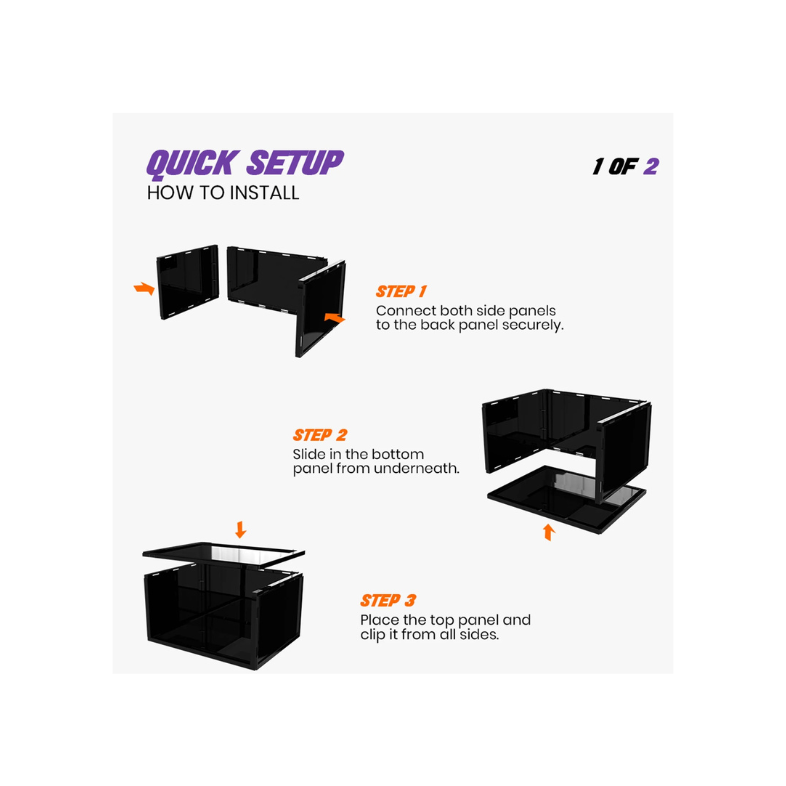 QUICK SETUP
HOW TO INSTALL

1 OF 2

STEP 1
Connect both side panels to the back panel securely.

STEP 2
Slide in the bottom panel from underneath.

STEP 3
Place the top panel and clip it from all sides.