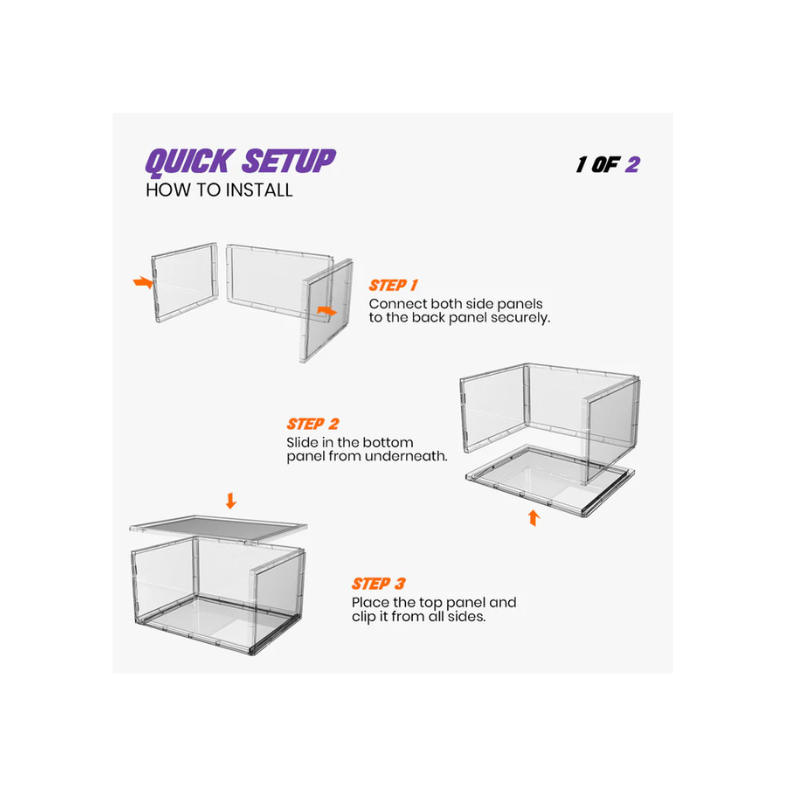 QUICK SETUP
HOW TO INSTALL

1 OF 2

STEP 1
Connect both side panels to the back panel securely.

STEP 2
Slide in the bottom panel from underneath.

STEP 3
Place the top panel and clip it from all sides.