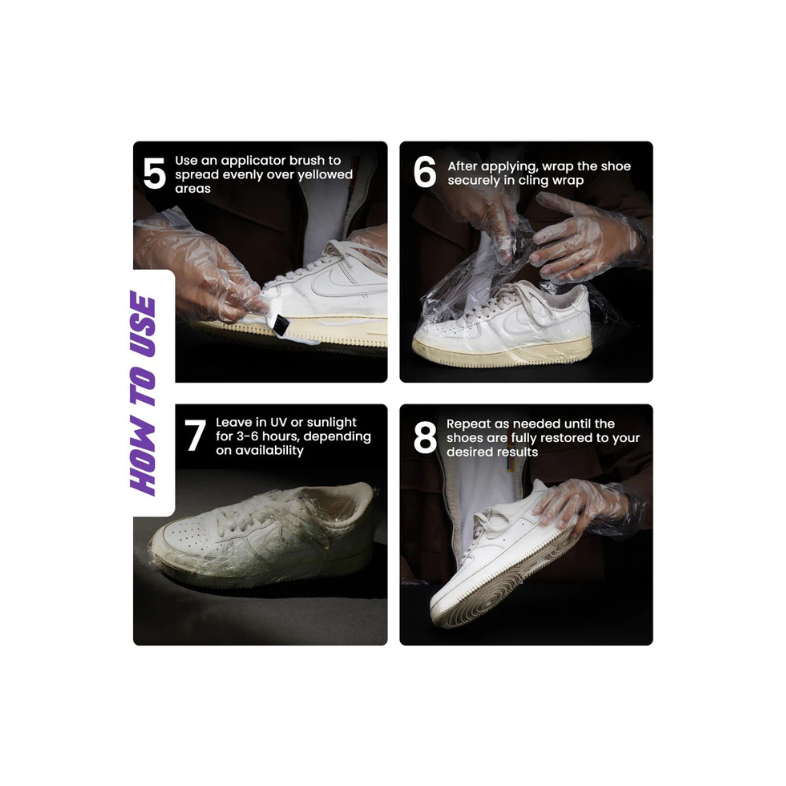 HOW TO USE

5 Use an applicator brush to spread evenly over yellowed areas

6 After applying, wrap the shoe securely in cling wrap

7 Leave in UV or sunlight for 3-6 hours, depending on availability

8 Repeat as needed until the shoes are fully restored to your desired results